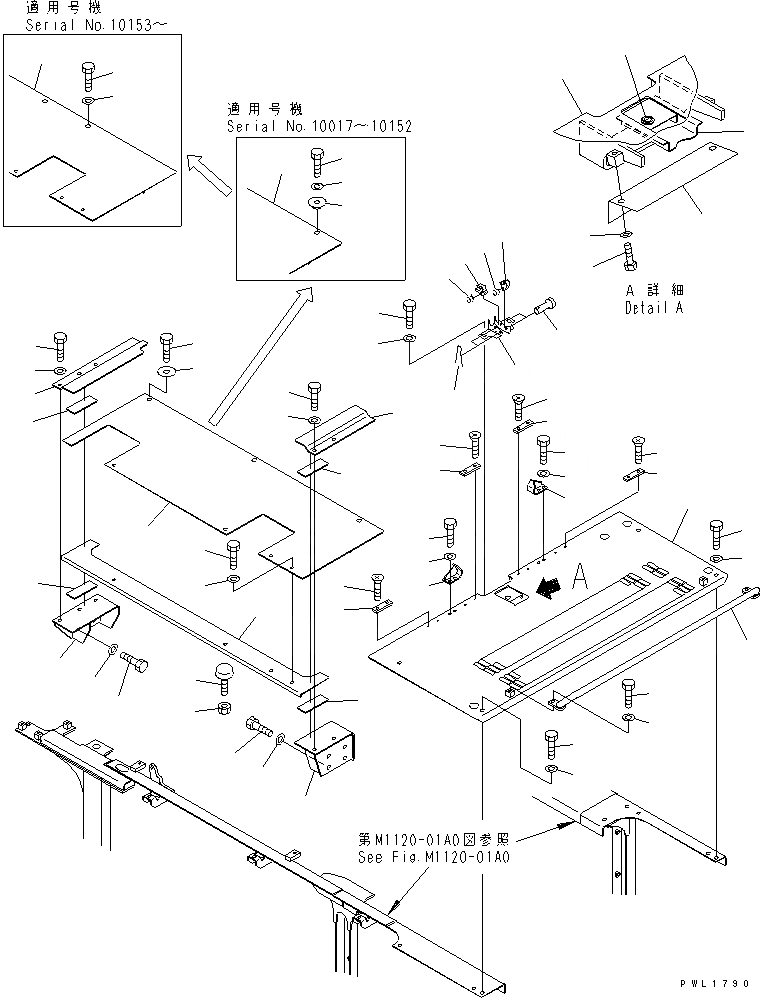 適用号機
Serial No.10153～

適用号機
Serial No.10017～10152

A 詳細
Detail A

A

第M1120-01A0図参照
See Fig.M1120-01A0

PWL1790