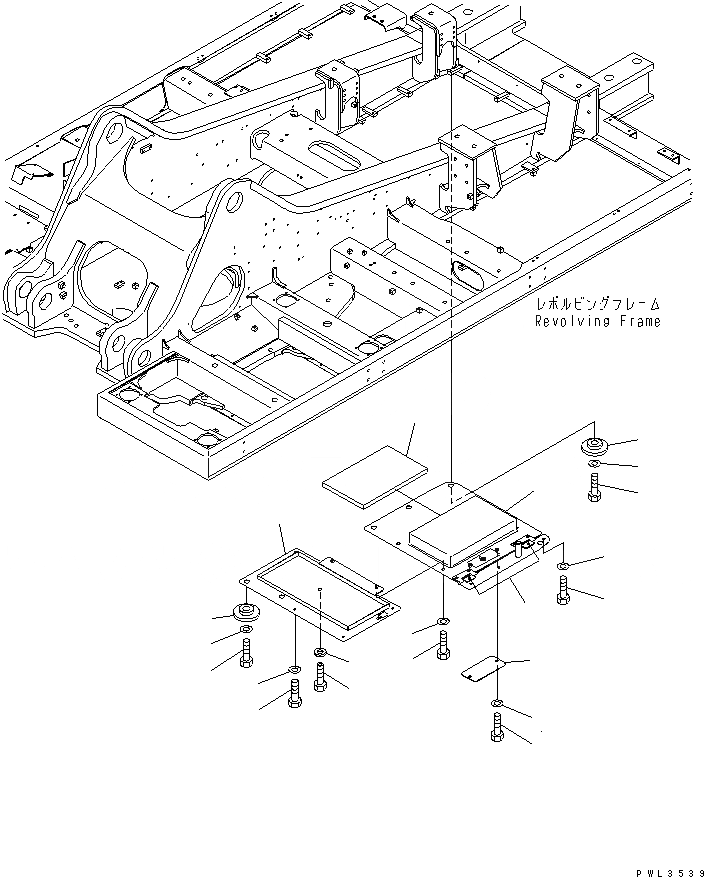 レボルビングフレーム
Revolving Frame

PWL3539