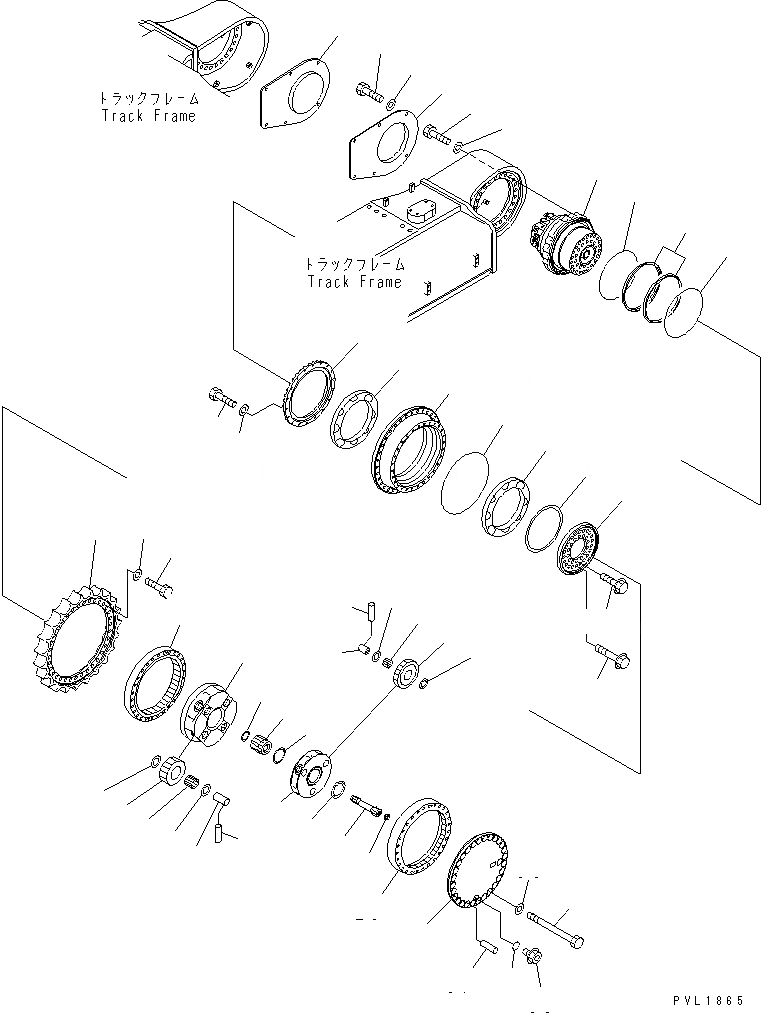 トラックフレーム
Track Frame

トラックフレーム
Track Frame

PVL1865