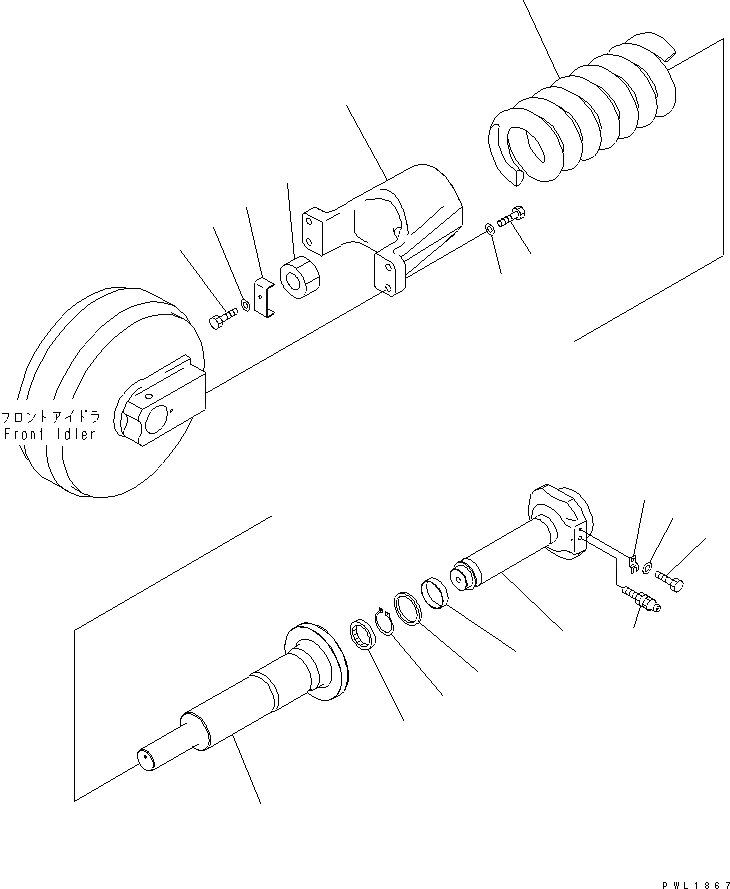 フロントアイドラ
Front Idler

PWL1867