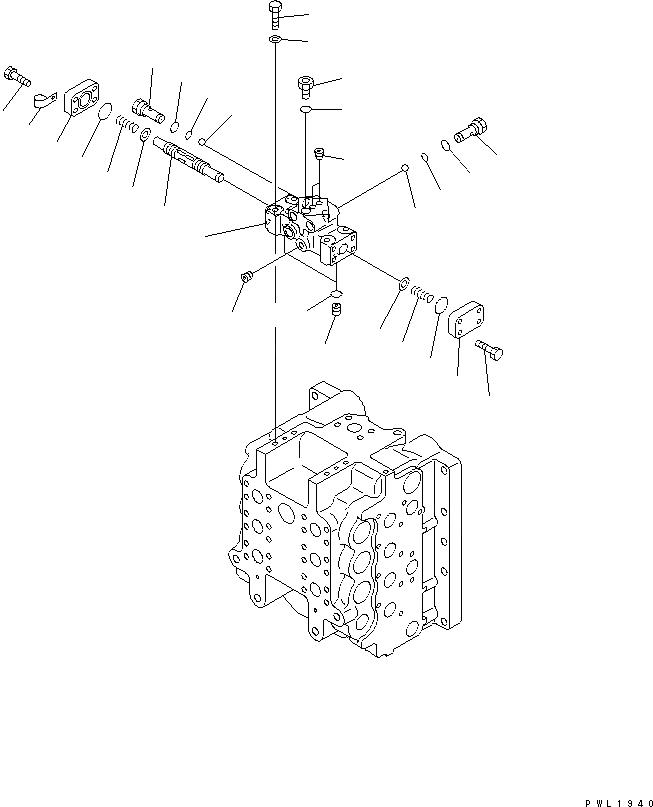 PWL1940