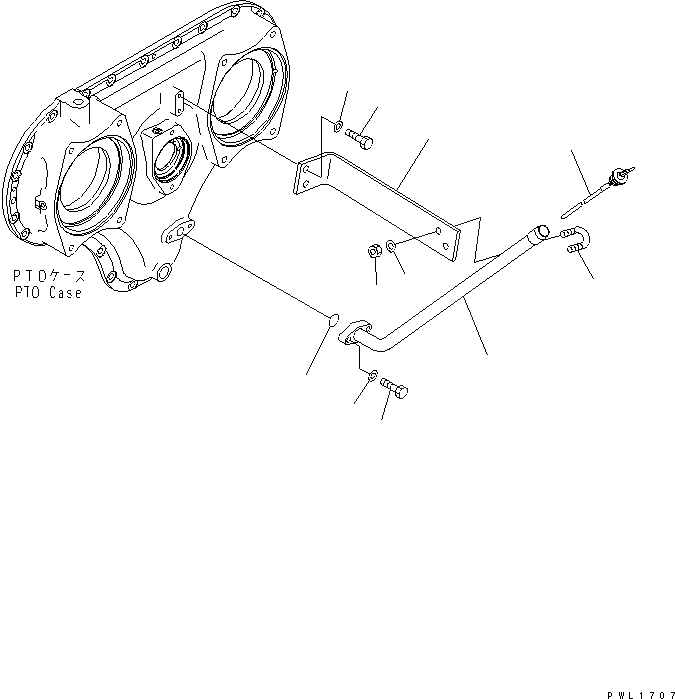 PTOケース
PTO Case

PWL1707