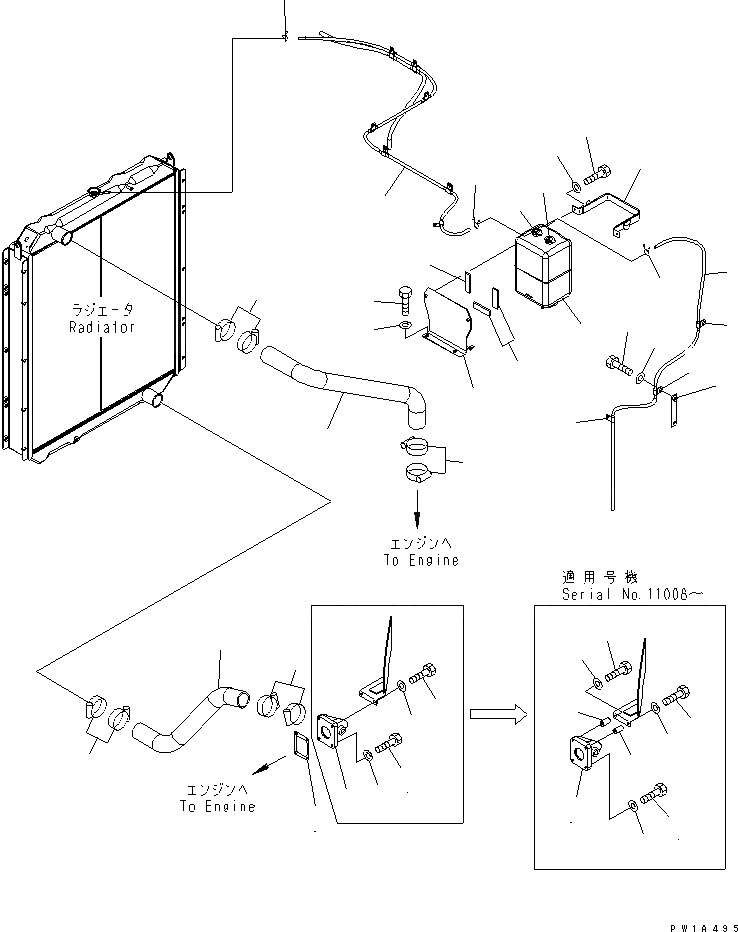 ラジエータ
Radiator

エンジンへ
To Engine

適用号機
Serial No.11008～

エンジンへ
To Engine

PW1A495