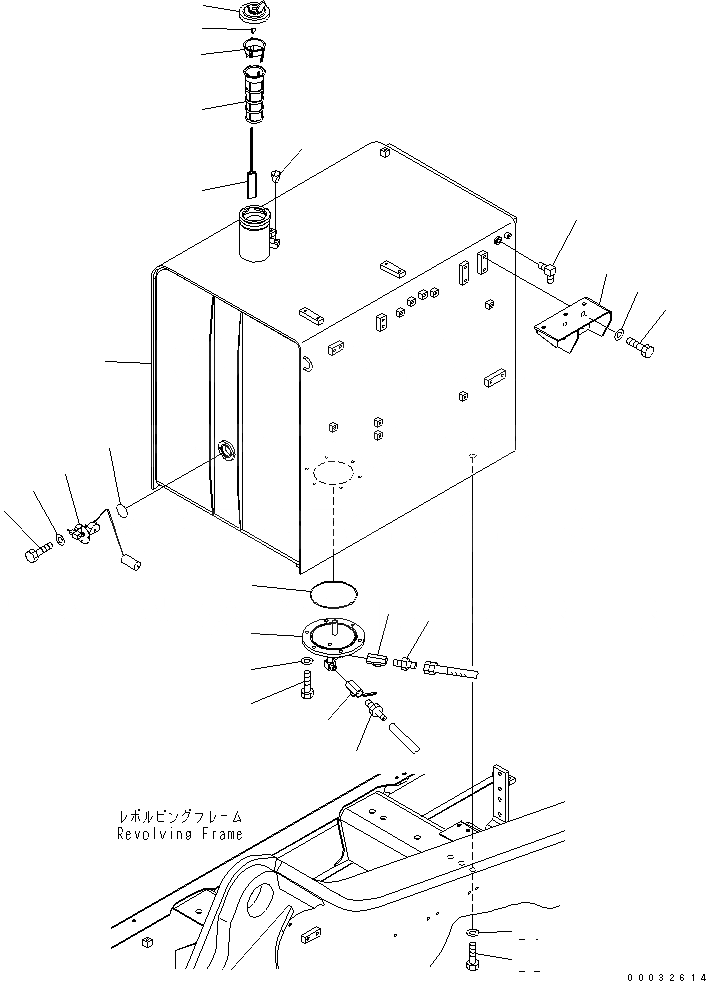 レボルビングフレーム
Revolving Frame

00032614