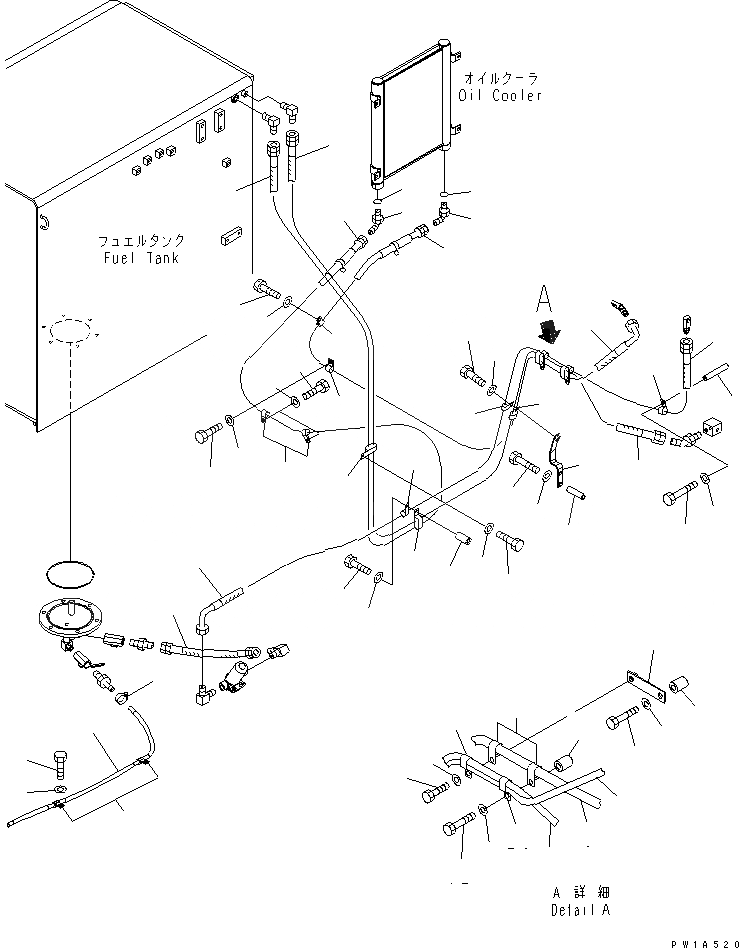 オイルクーラ
Oil Cooler

フュエルタンク
Fuel Tank

A

A 詳細
Detail A

PW1A520