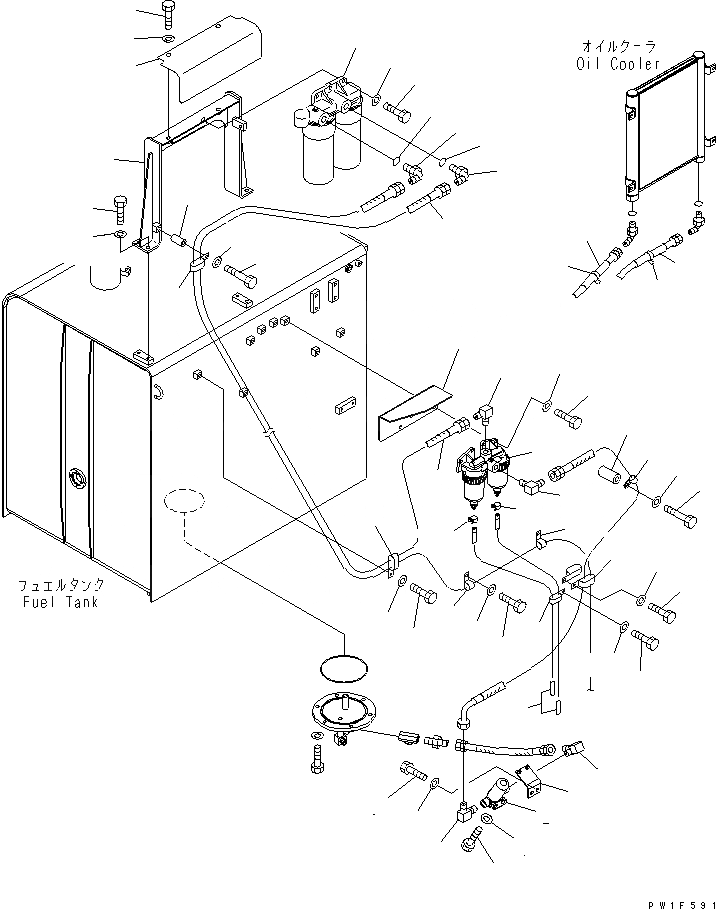 オイルクーラ
Oil Cooler

フュエルタンク
Fuel Tank

PW1F591