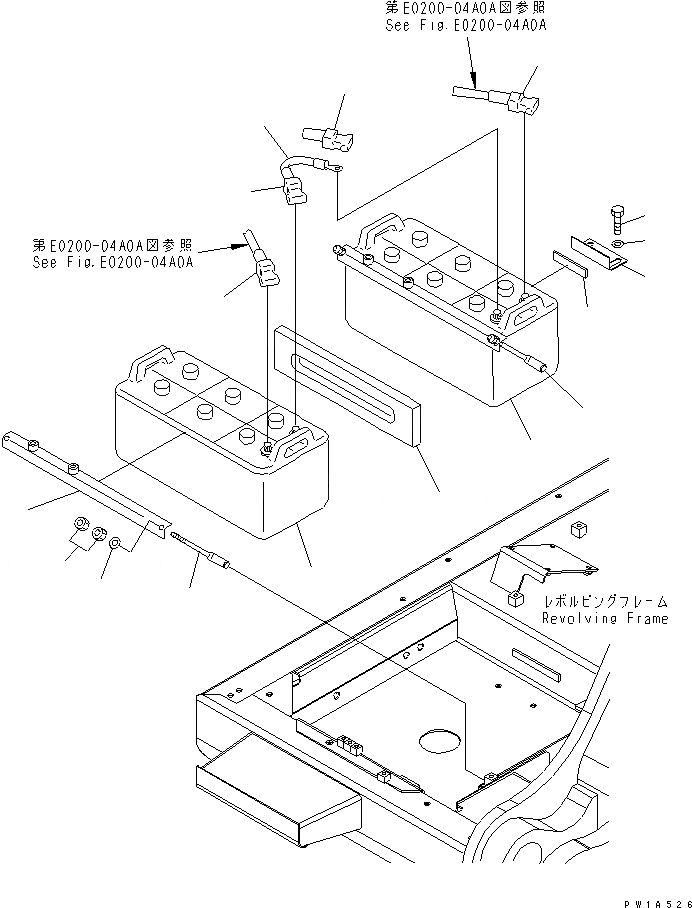 第E0200-04A0A図参照
See Fig.E0200-04A0A

第E0200-04A0A図参照
See Fig.E0200-04A0A

レボルビングフレーム
Revolving Frame

PW1A526