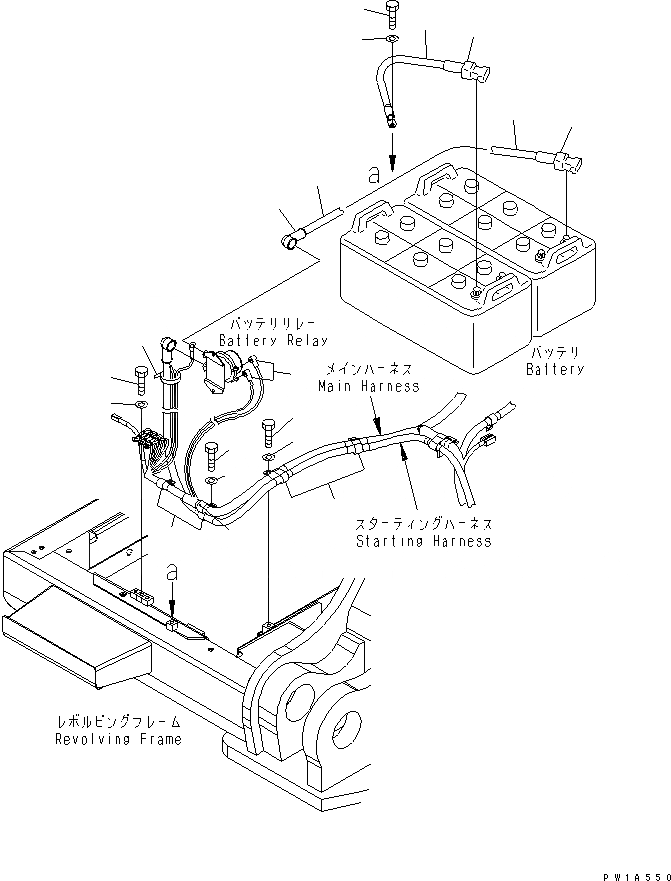 a

バッテリリレー
Battery Relay

バッテリ
Battery

メインハーネス
Main Harness

スターティングハーネス
Starting Harness

a

レボルビングフレーム
Revolving Frame

PW1A550