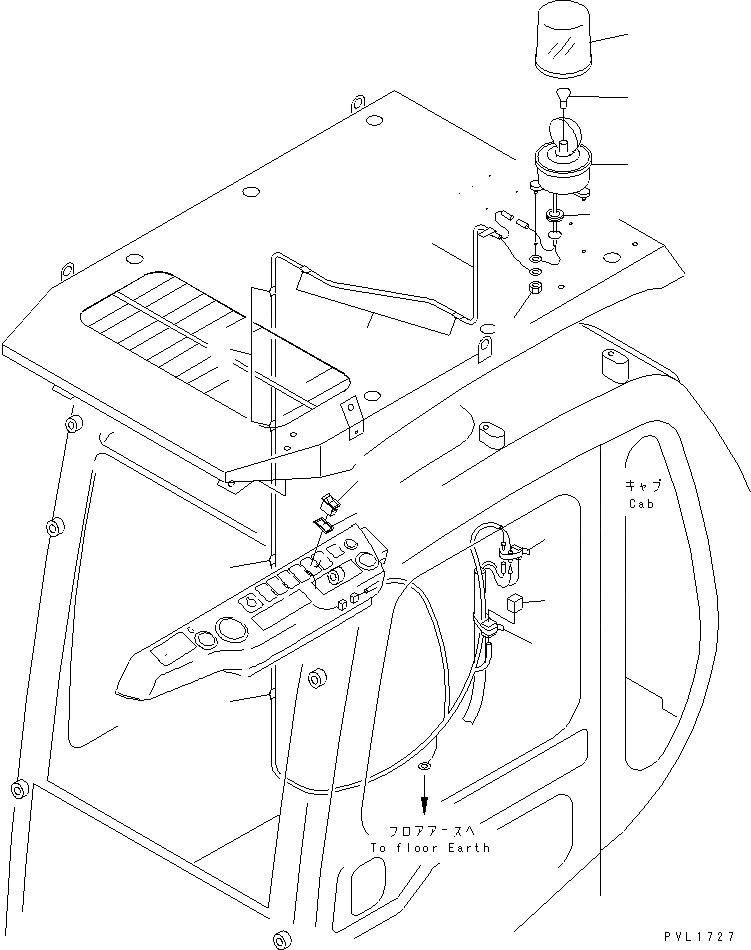 キャブ
Cab

フロアアースへ
To floor Earth

PVL1727