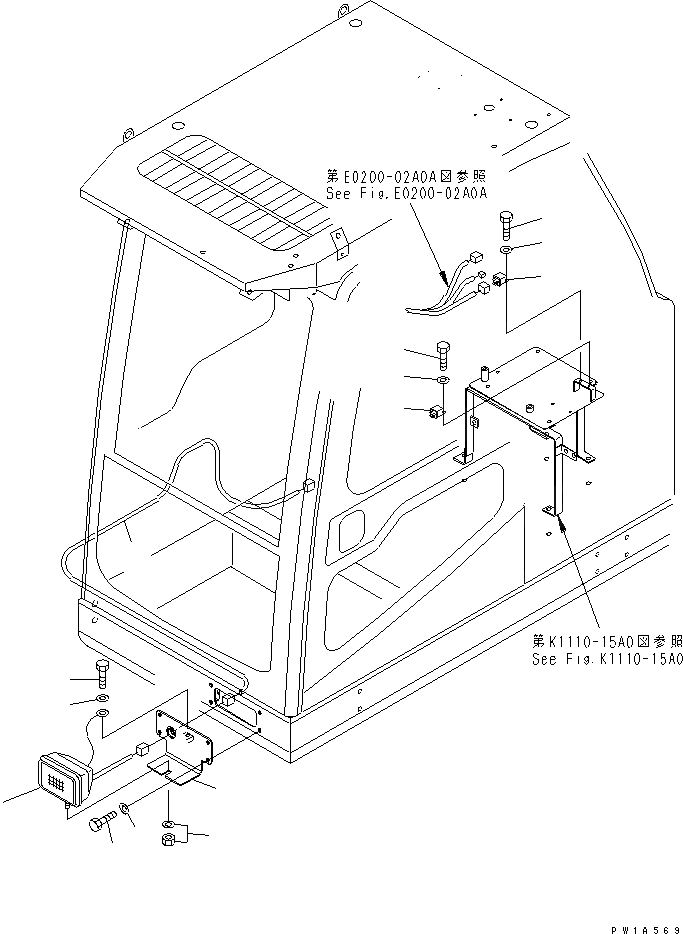 第E0200-02A0A図参照
See Fig.E0200-02A0A

第K1110-15A0図参照
See Fig.K1110-15A0

PW1A569