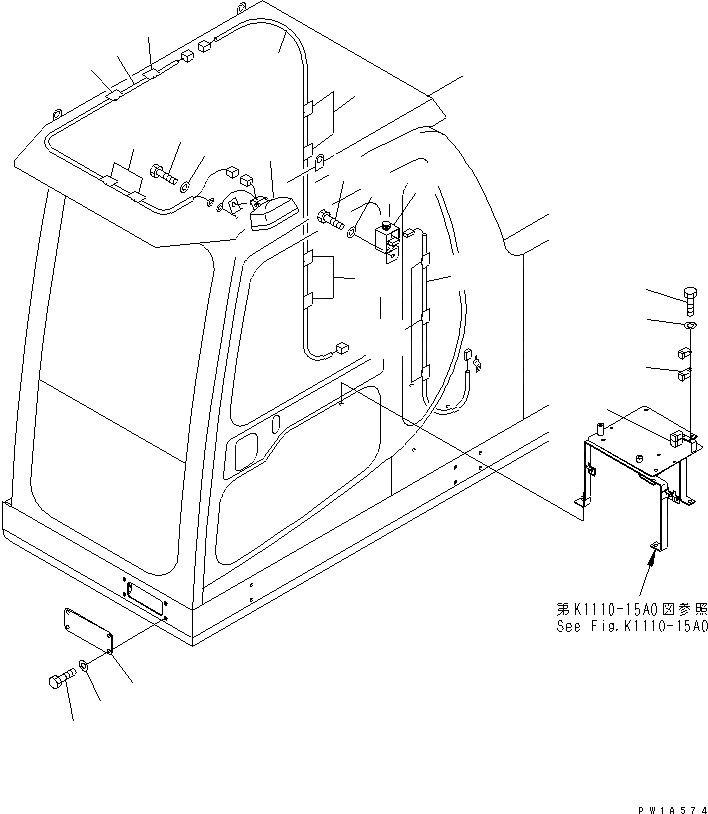 第K1110-15A0図参照
See Fig.K1110-15A0

PW1A574