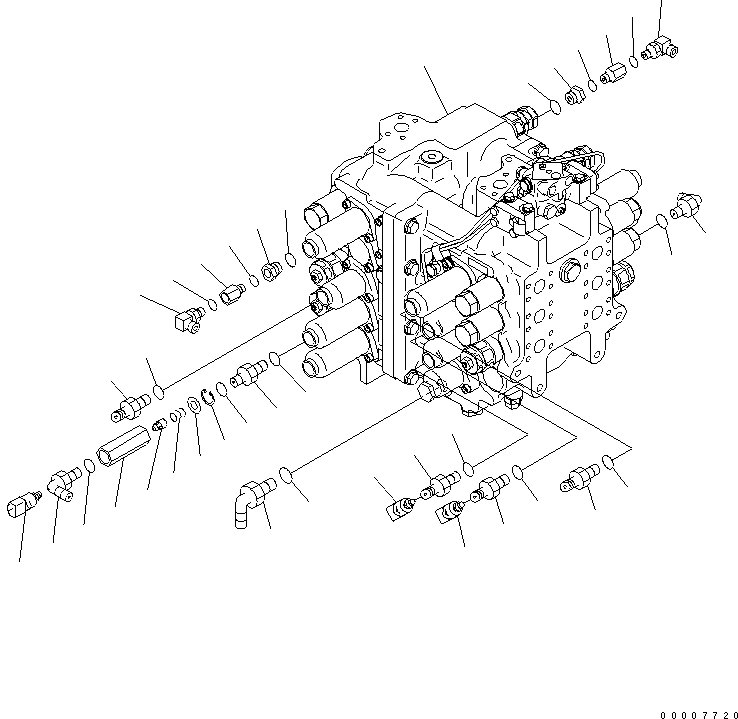 00007720