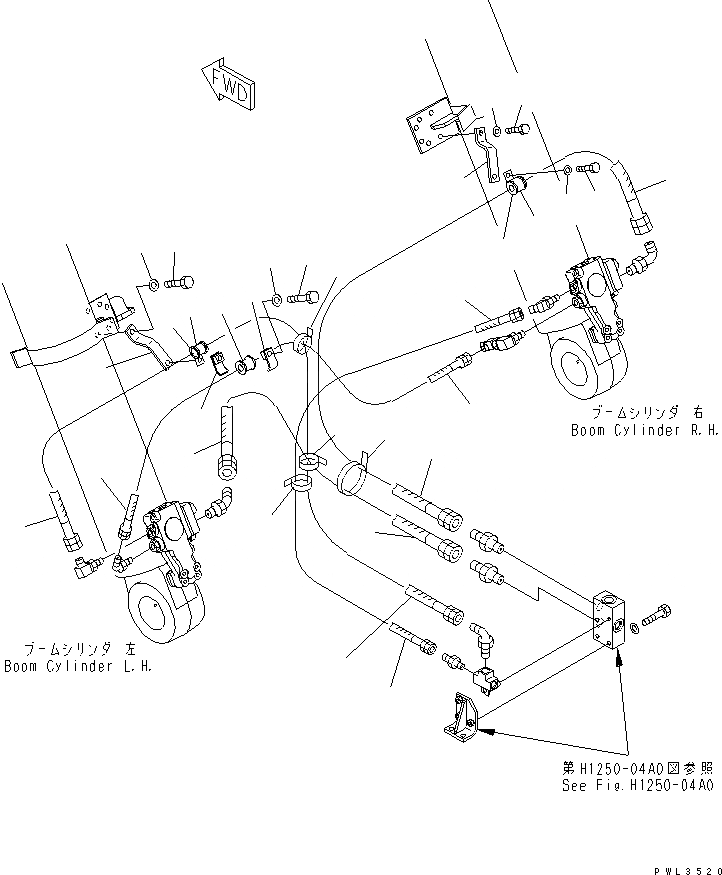 FWD

ブームシリンダ 右
Boom Cylinder R.H.

ブームシリンダ 左
Boom Cylinder L.H.

第H1250-04A0図参照
See Fig.H1250-04A0

PWL3520