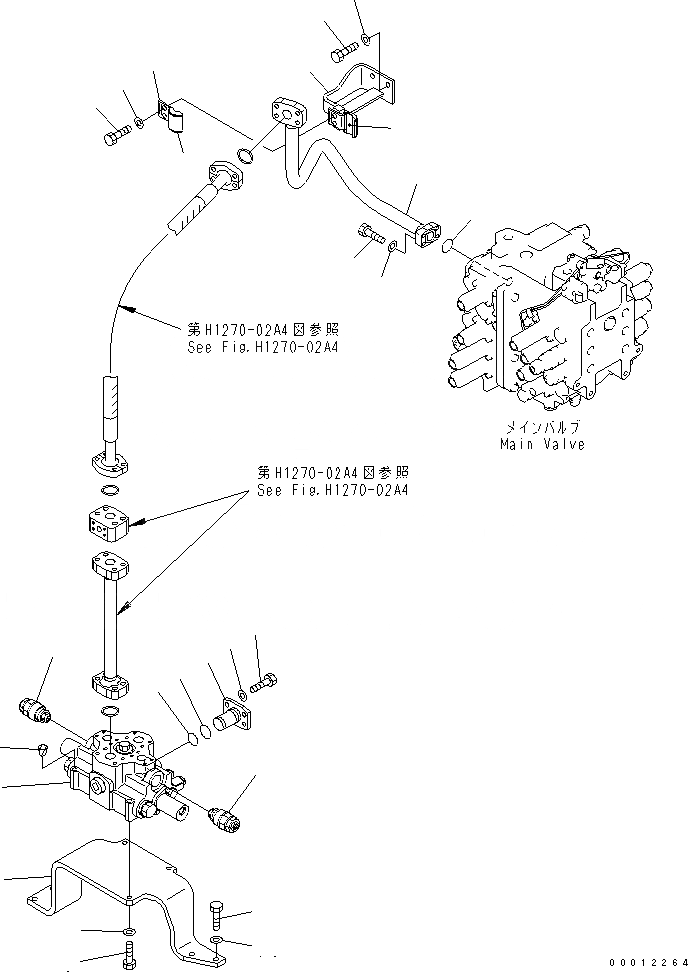 第H1270-02A4図参照
See Fig.H1270-02A4

メインバルブ
Main Valve

第H1270-02A4図参照
See Fig.H1270-02A4

00012264