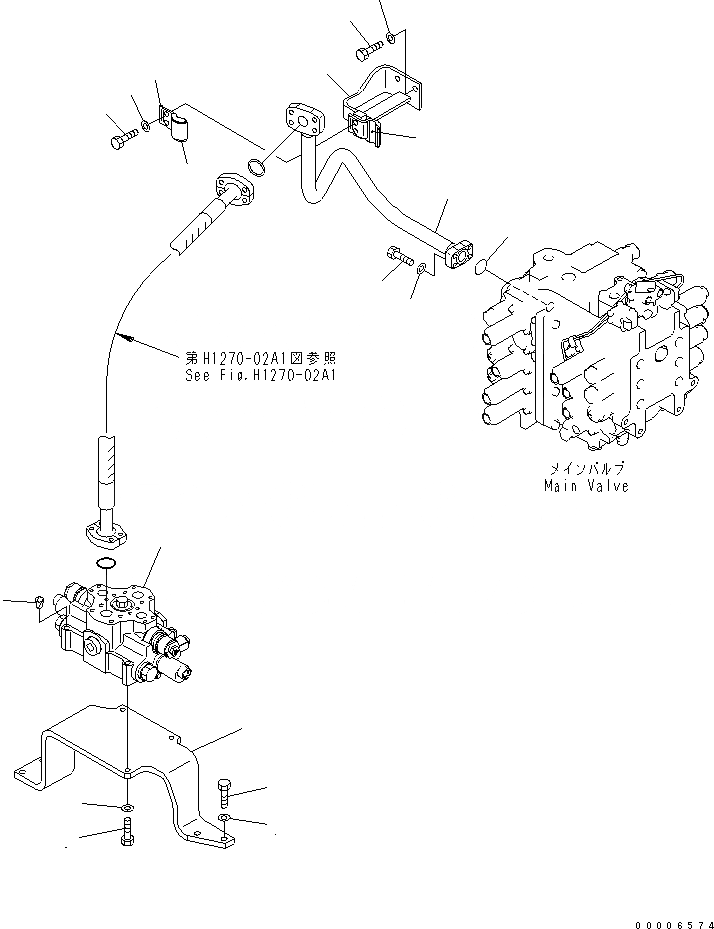 第H1270-02A1図参照
See Fig.H1270-02A1

メインバルブ
Main Valve

00006574