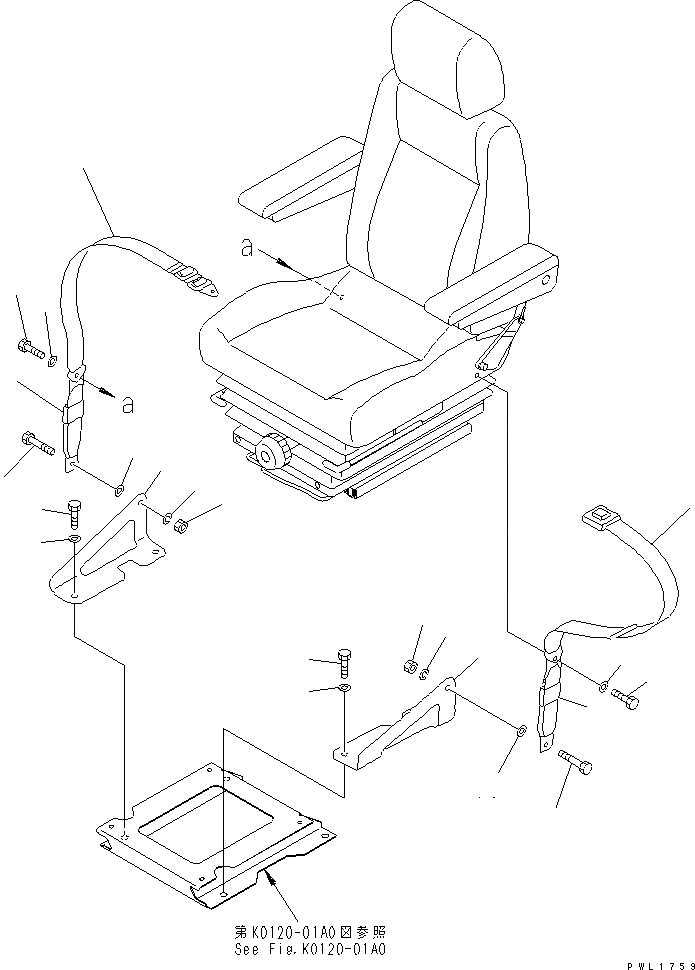 a

a

第K0120-01A0図参照
See Fig.K0120-01A0

PWL1759