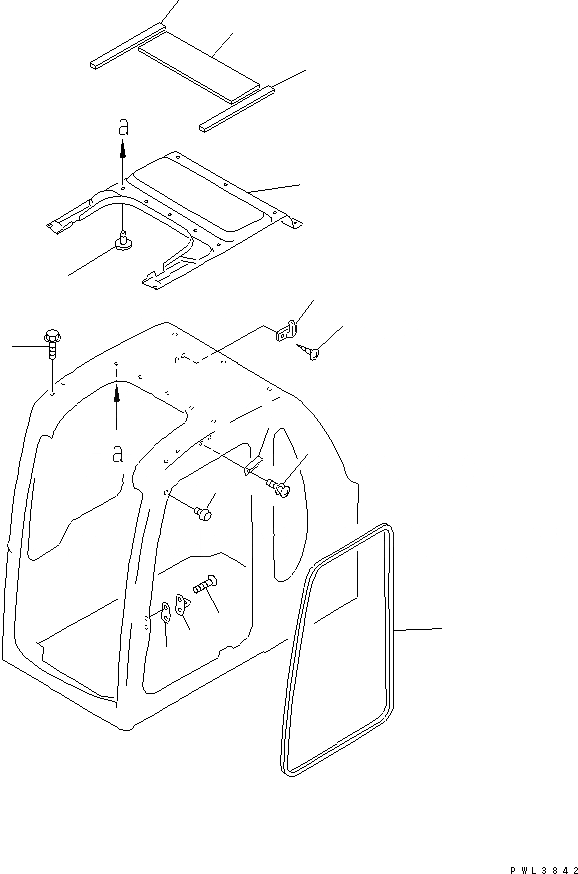 a

a

PWL3842