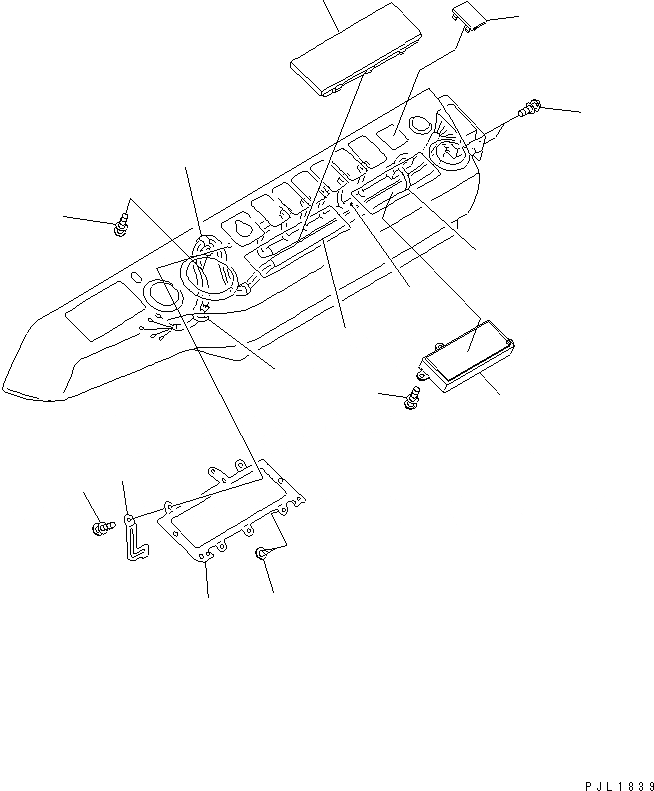 PJL1839