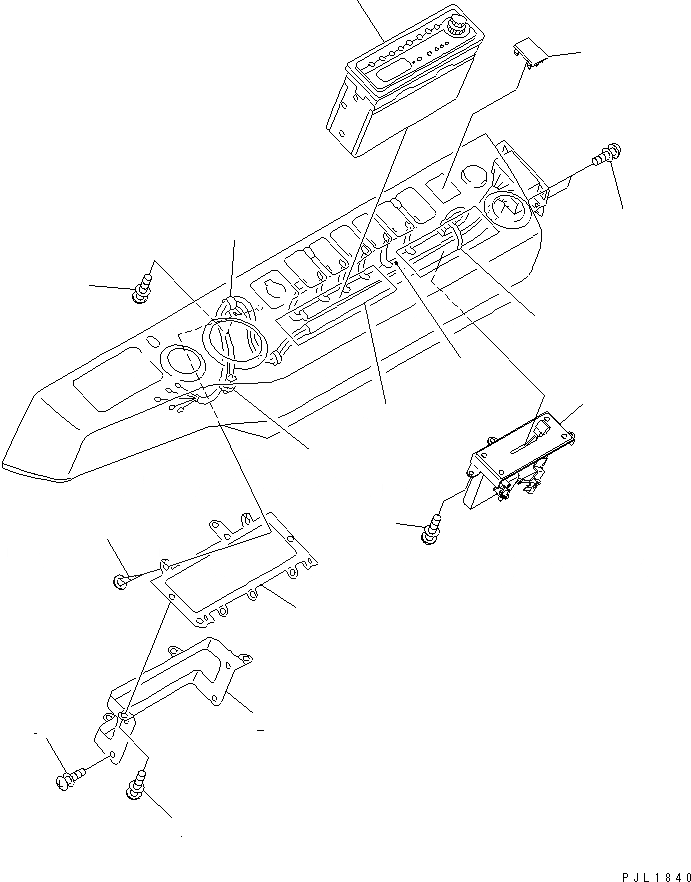 PJL1840