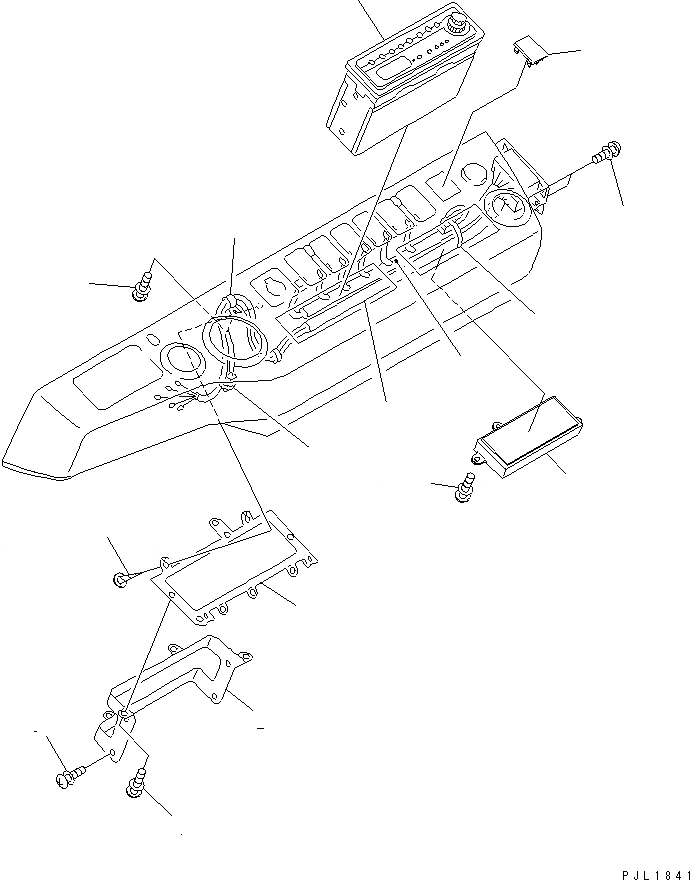 PJL1841