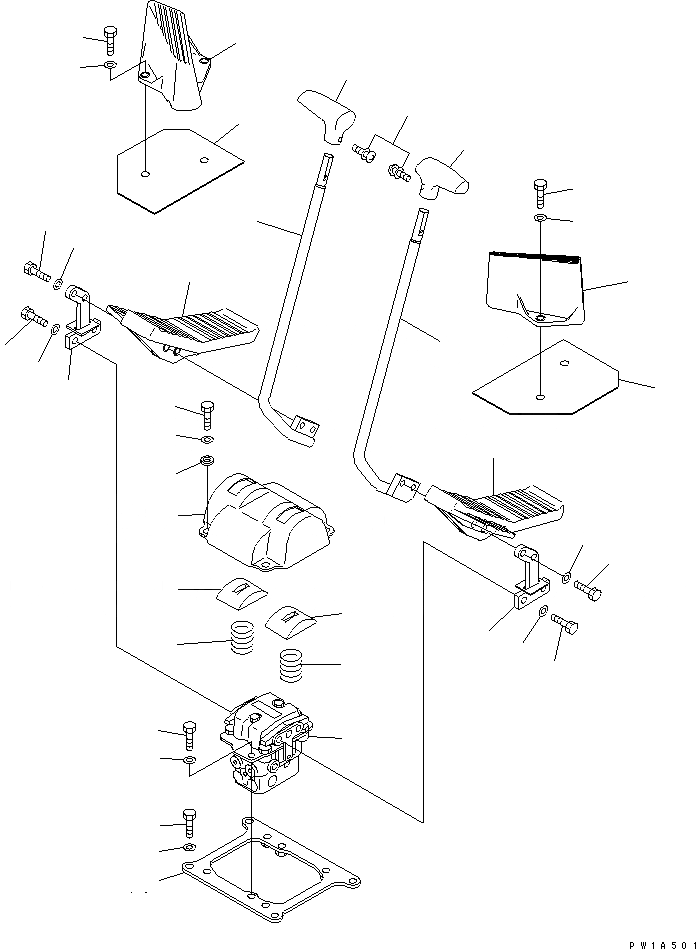 PW1A501