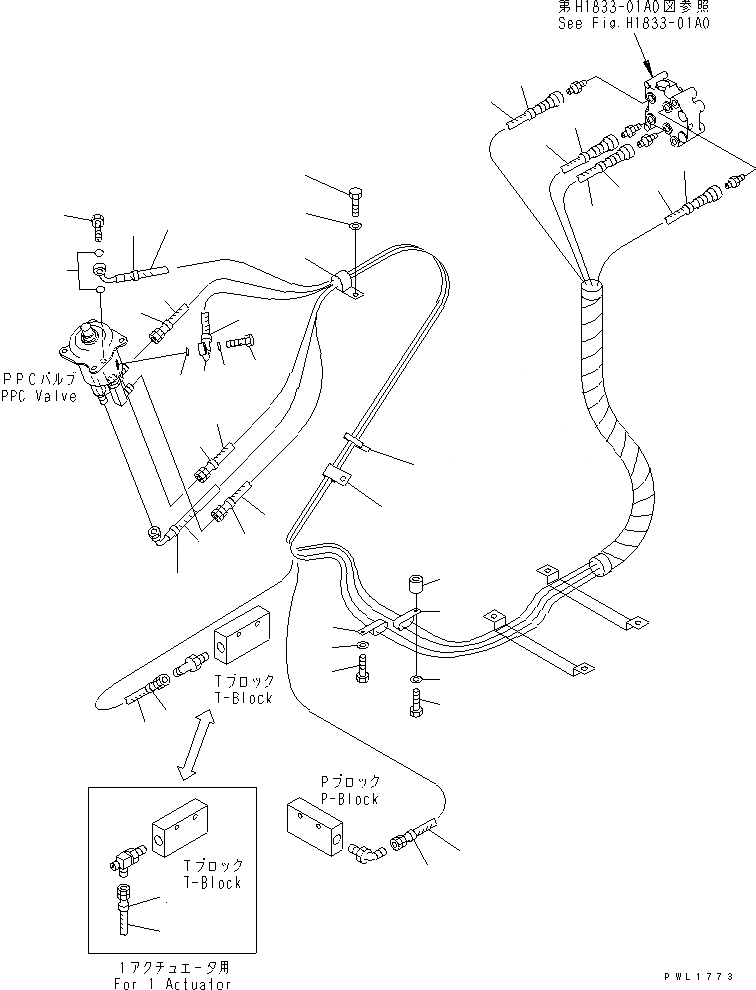 第H1833-01A0図参照
See Fig.H1833-01A0

PPCバルブ
PPC Valve

Tブロック
T-Block

Pブロック
P-Block

Tブロック
T-Block

1アクチュエータ用
For 1 Actuator

PWL1773