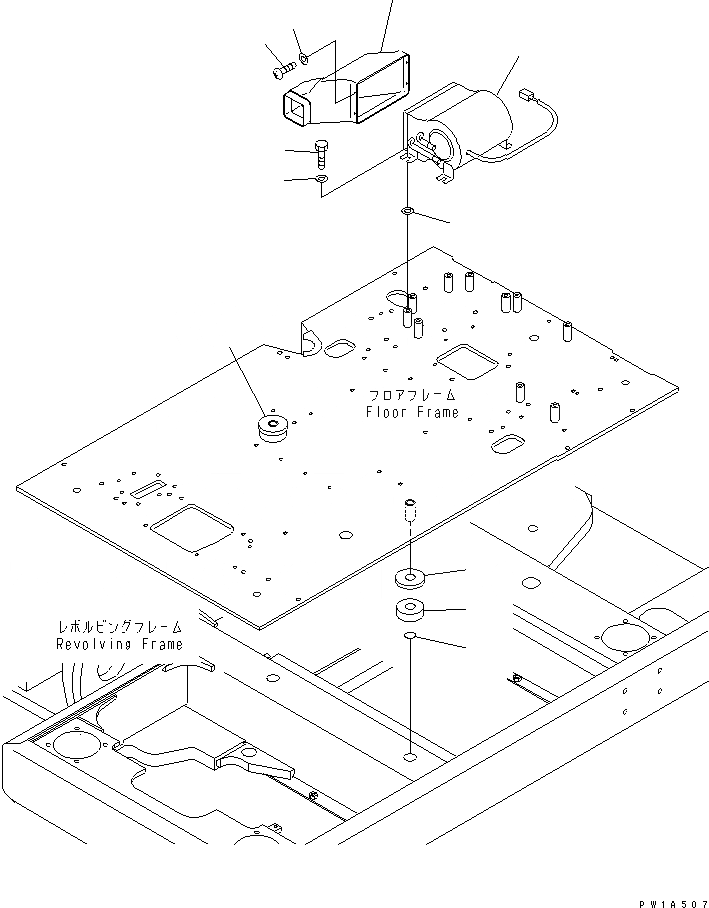 フロアフレーム
Floor Frame

レボルビングフレーム
Revolving Frame

PW1A507