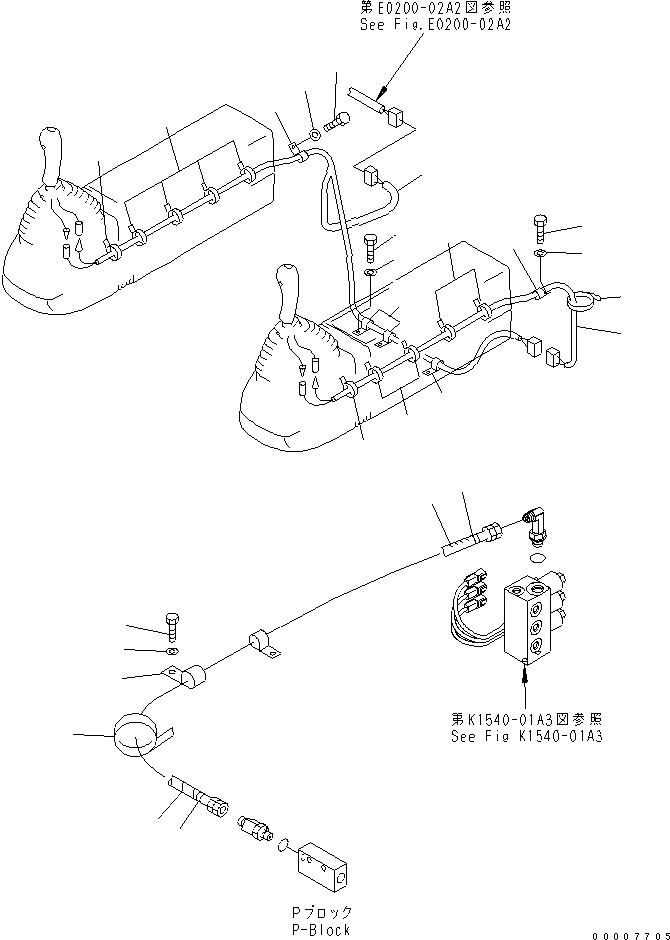 第E0200-02A2図参照
See Fig.E0200-02A2

第K1540-01A3図参照
See Fig K1540-01A3

Pブロック
P-Block

00007705