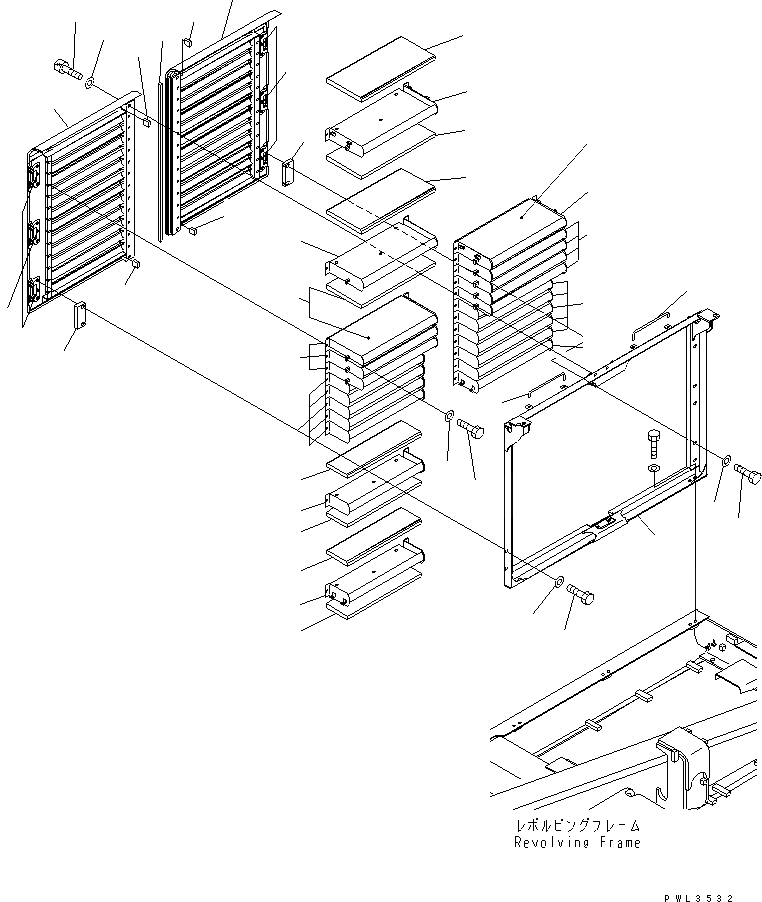 レボルビングフレーム
Revolving Frame

PWL3532