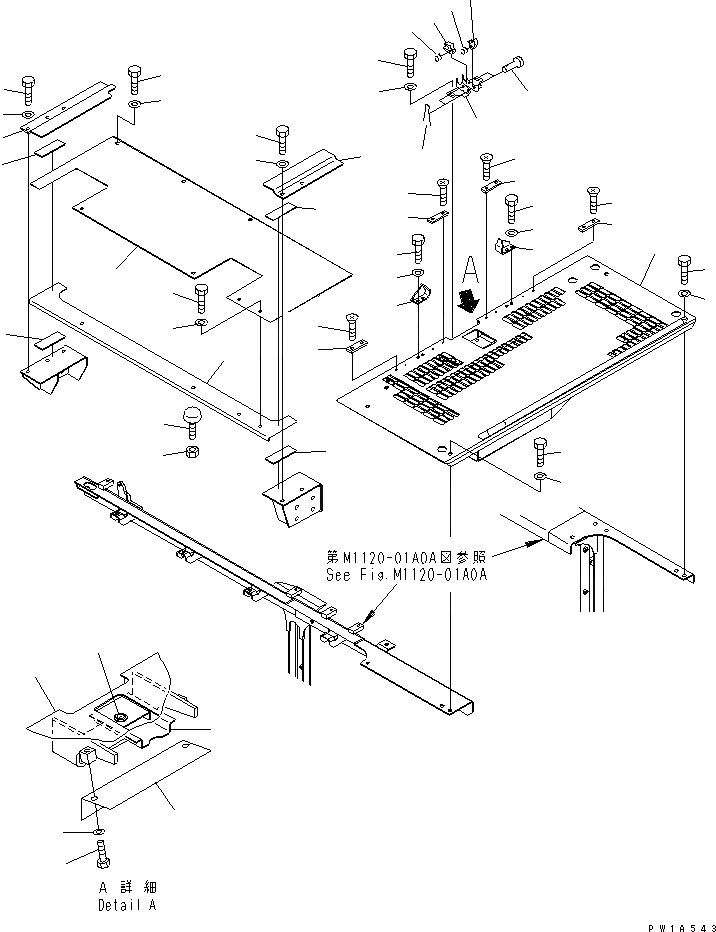 A

第M1120-01A0A図参照
See Fig.M1120-01A0A

A 詳細
Detail A

PW1A543