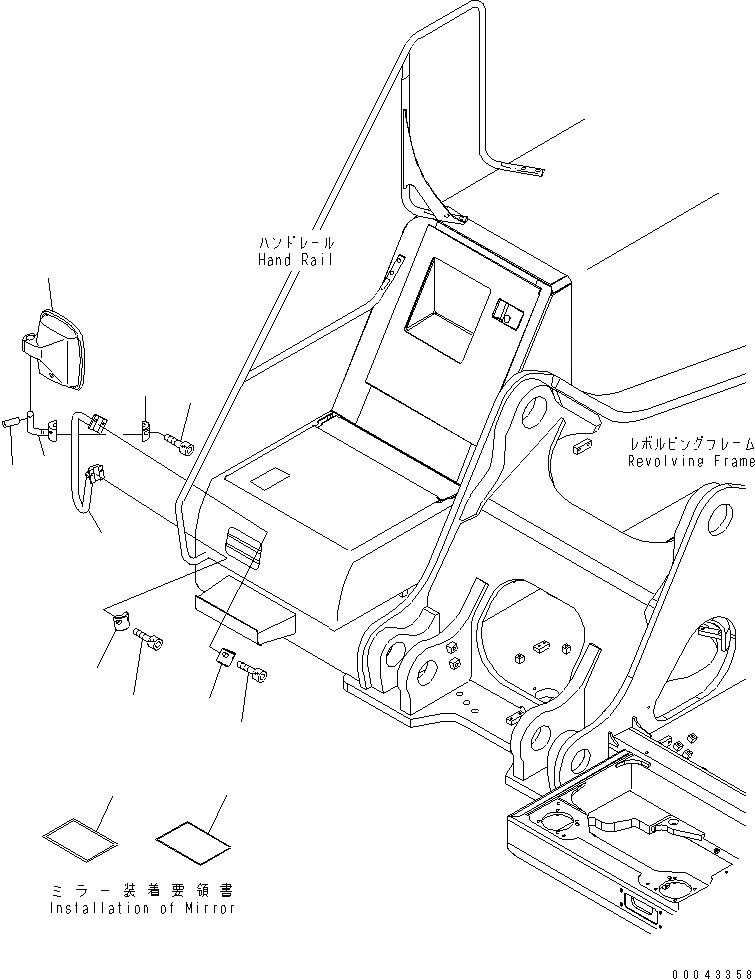 ハンドレール
Hand Rail

レボルビングフレーム
Revolving Frame

ミラー装着要領書
Installation of Mirror

00043358