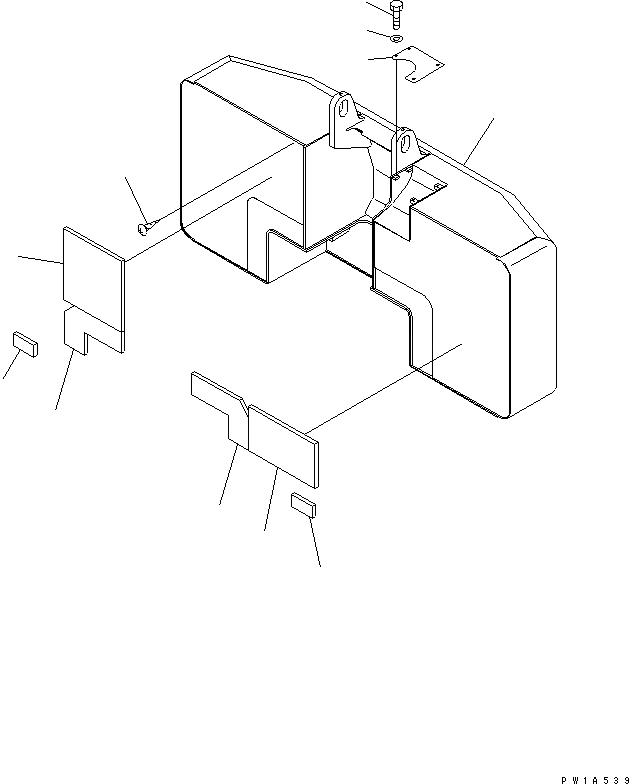 PW1A539