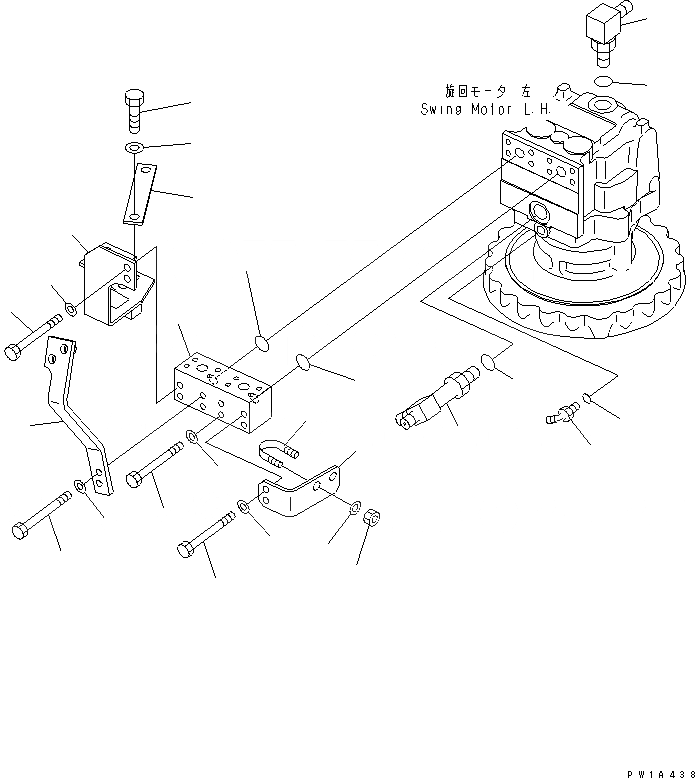 旋回モータ 左
Swing Motor L.H.

PW1A438