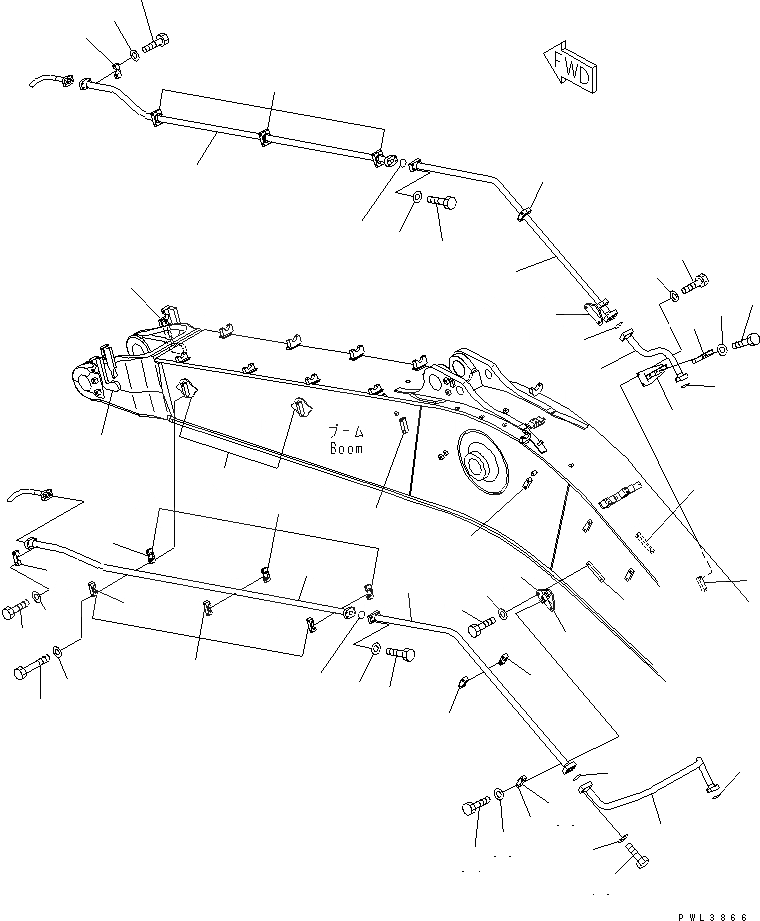 FWD

ブーム
Boom

PWL3866