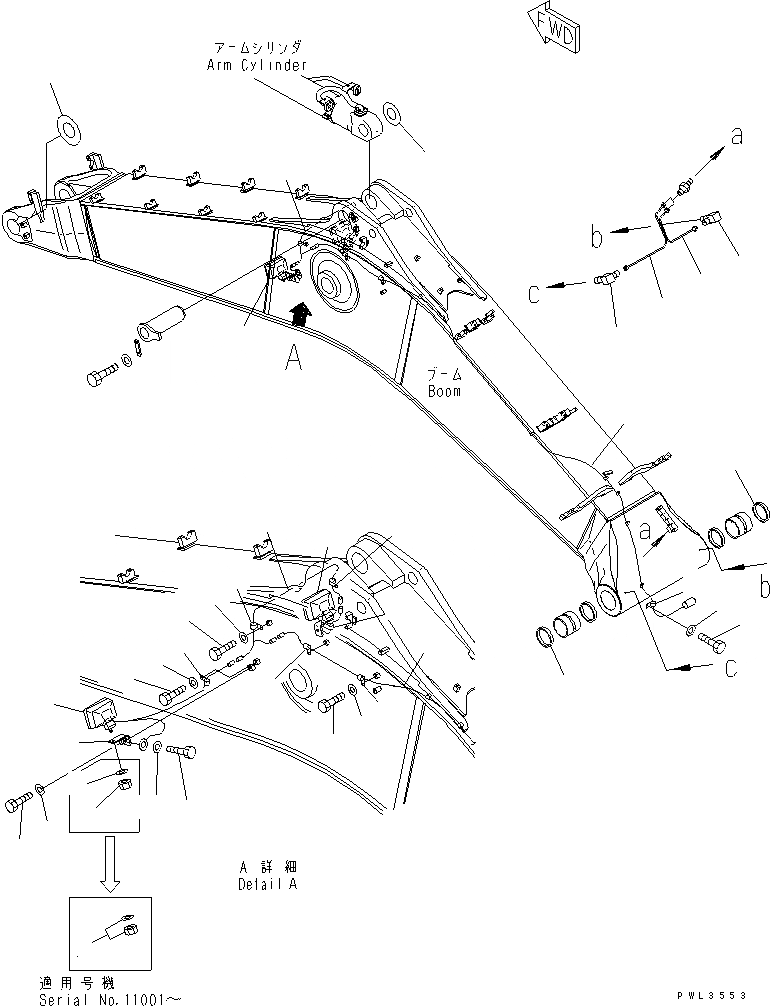 FWD

アームシリンダ
Arm Cylinder

a
b
c

A

ブーム
Boom

a
b
c

A 詳細
Detail A

適用号機
Serial No.11001～

PWL3553