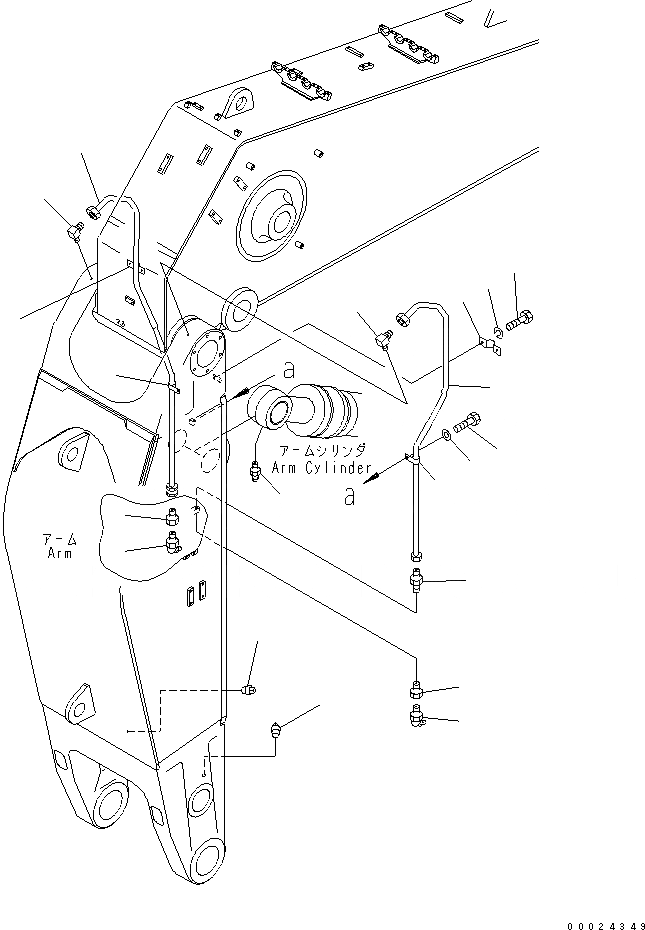 a

アームシリンダ
Arm Cylinder

a

アーム
Arm

00024349