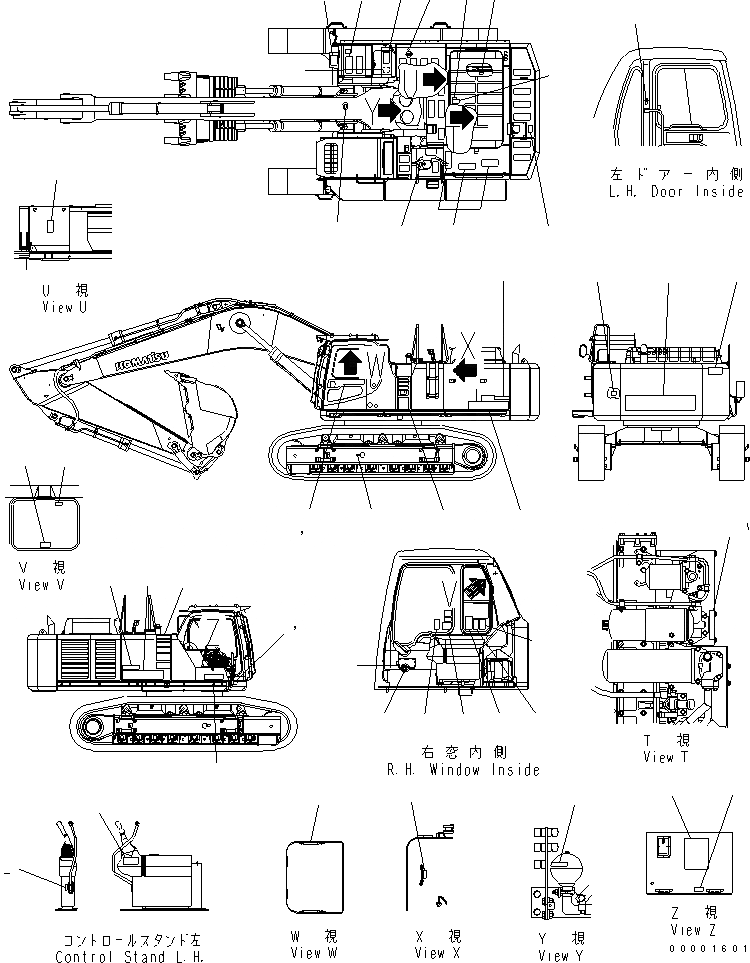 左ドアー内側
L.H. Door Inside

U 視
View U

KOMATSU

V 視
View V

右窓内側
R.H. Window Inside

T 視
View T

コントロールスタンド左
Control Stand L.H.

W 視
View W

X 視
View X

Y 視
View Y

Z 視
View Z

00001601