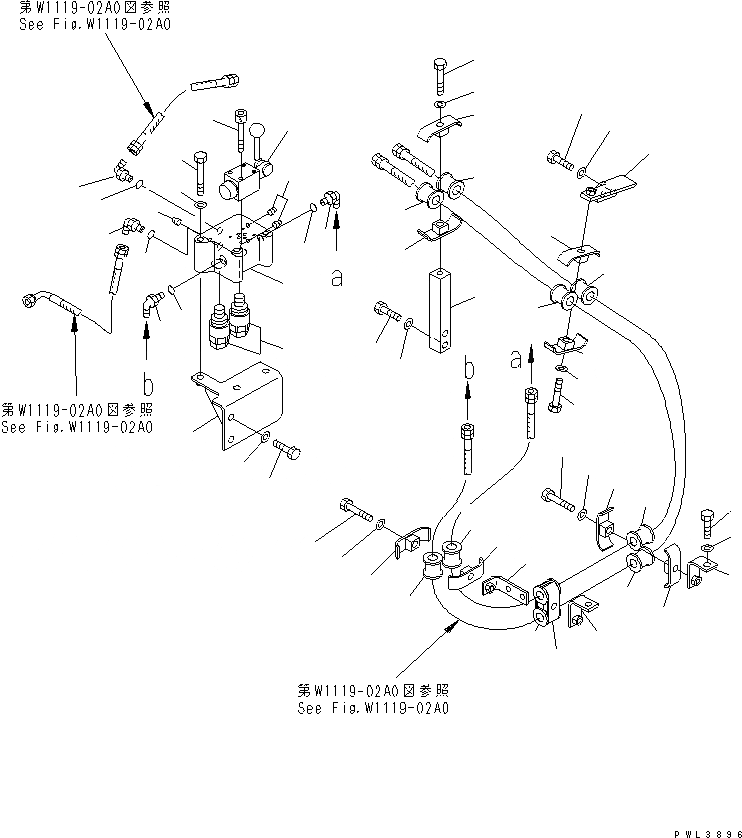 第W1119-02A0図参照
See Fig.W1119-02A0

a

b

第W1119-02A0図参照
See Fig.W1119-02A0

b

a

第W1119-02A0図参照
See Fig.W1119-02A0

PWL3896