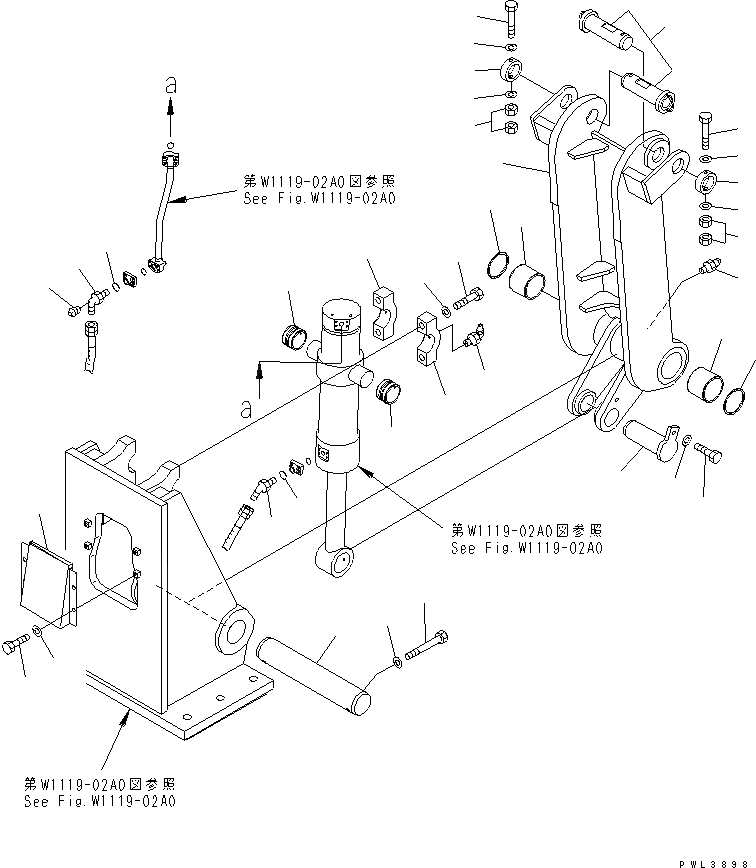 a

第W1119-02A0図参照
See Fig.W1119-02A0

a

第W1119-02A0図参照
See Fig.W1119-02A0

第W1119-02A0図参照
See Fig.W1119-02A0

PWL3898