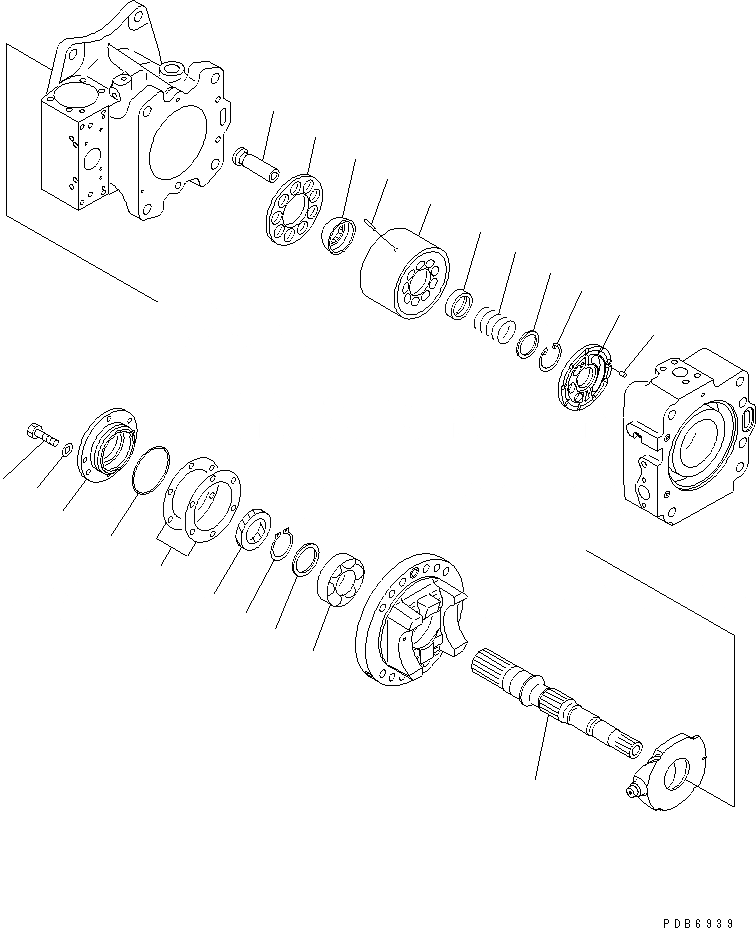 PDB6939