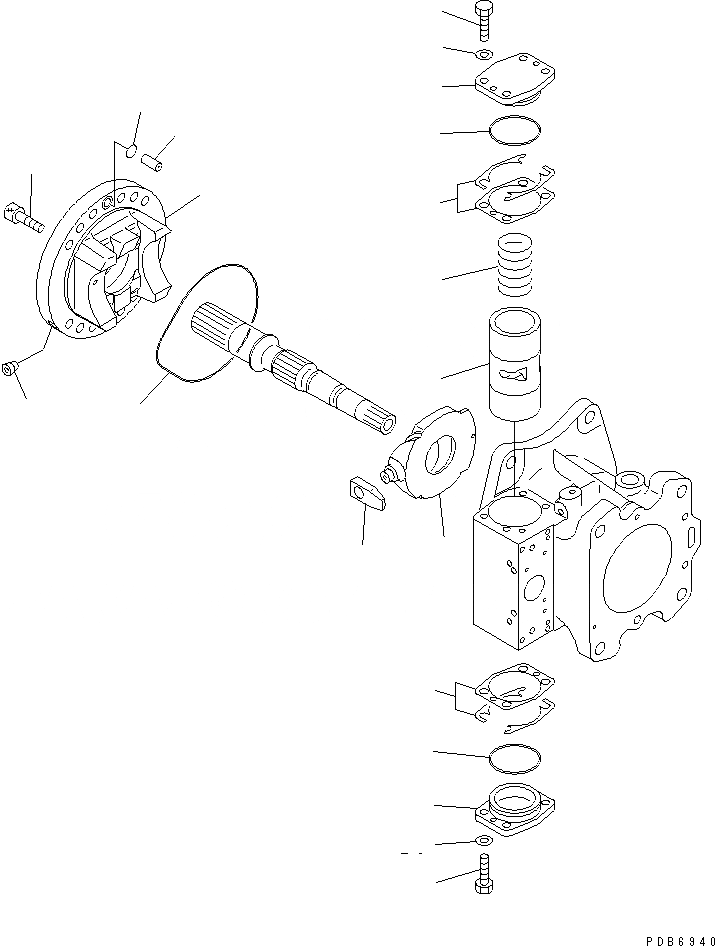 PDB6940