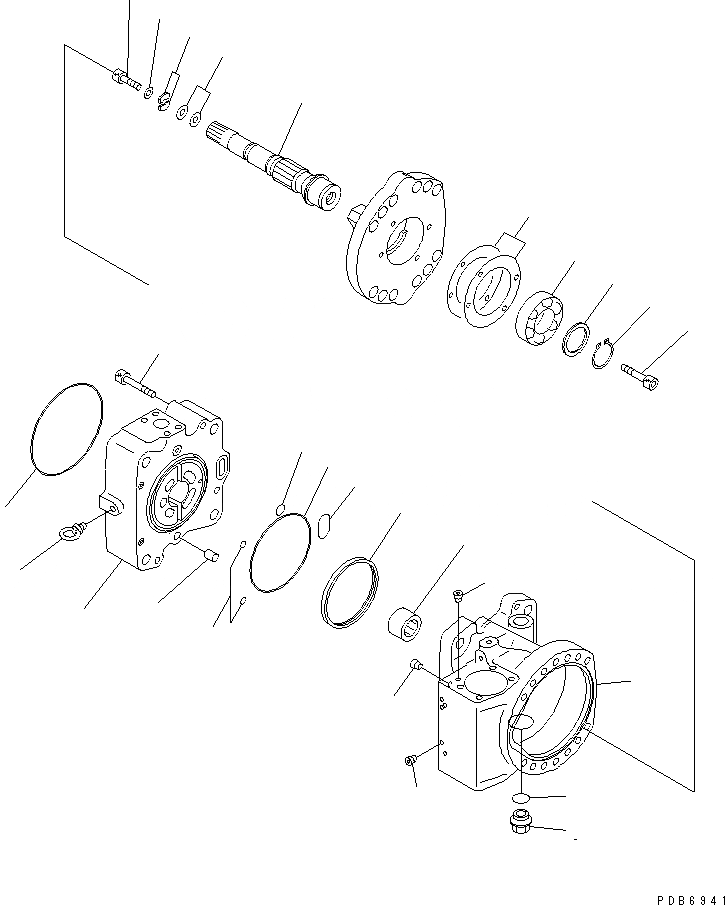 PDB6941