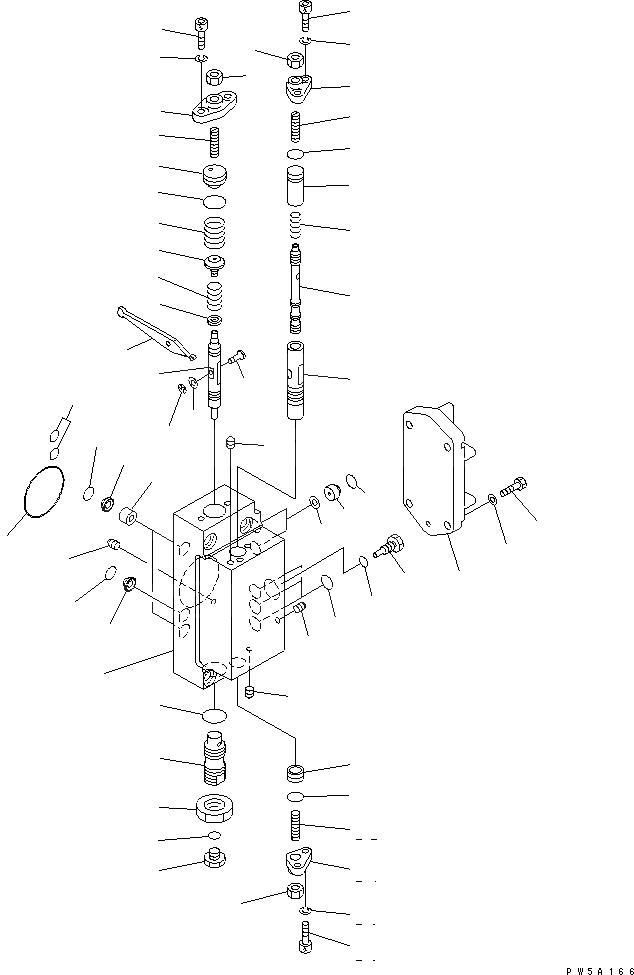 PW5A166