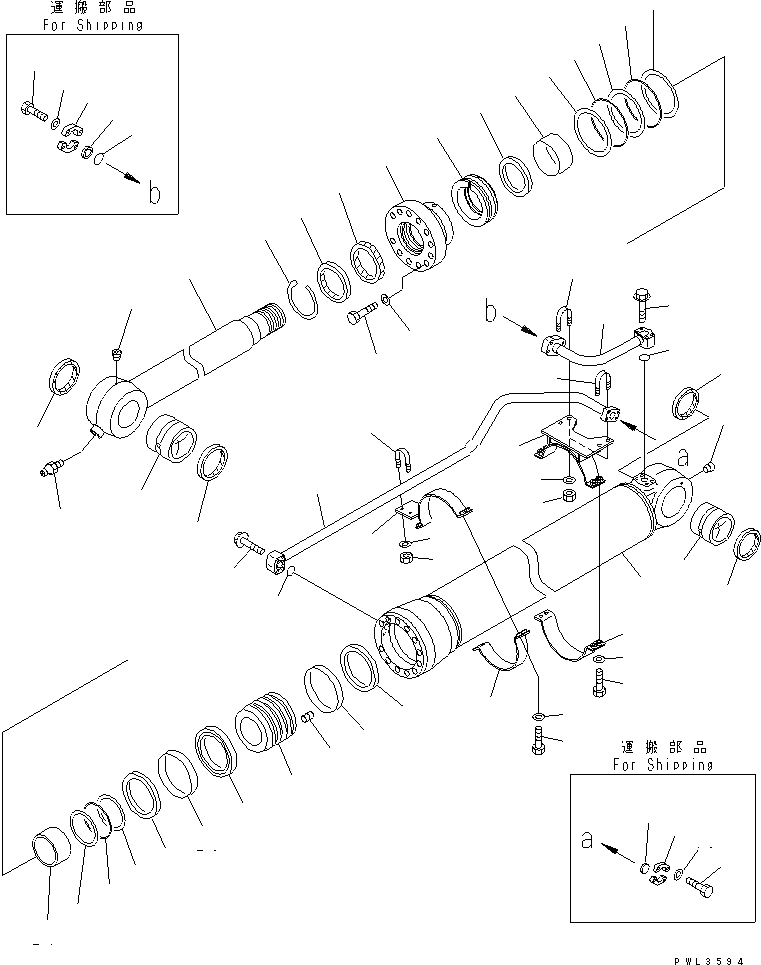 運搬部品
For Shipping

b

b

a

運搬部品
For Shipping

a

PWL3594