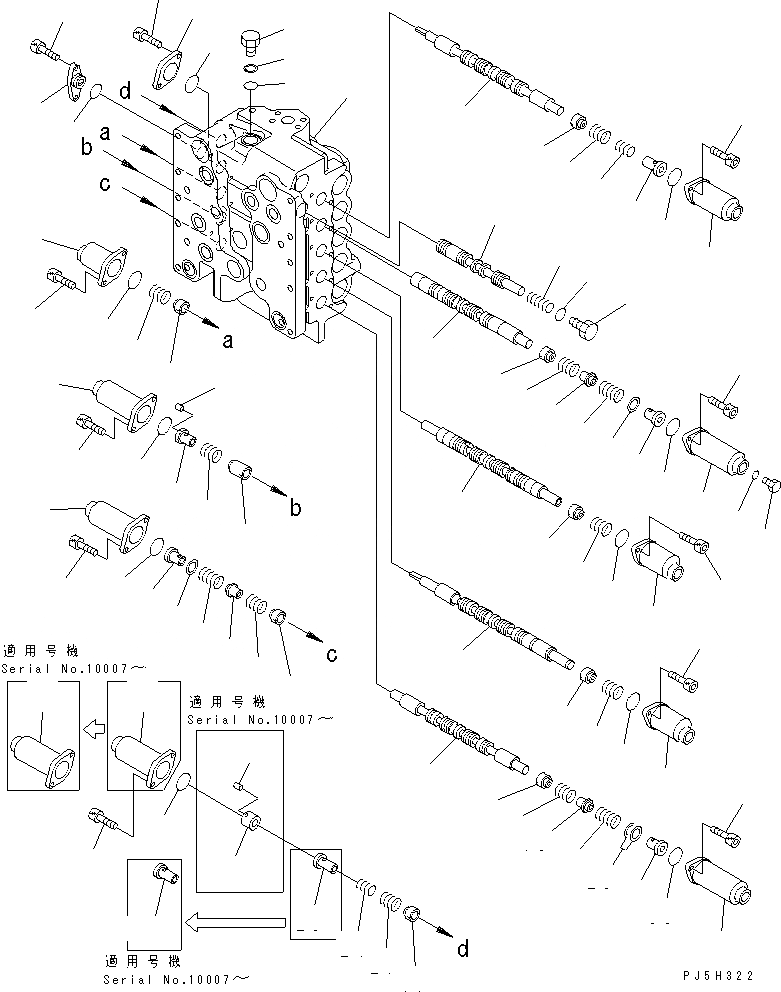 d
a
b
c
a
b
c
適用号機
Serial No.10007～
適用号機
Serial No.10007～
d
適用号機
Serial No.10007～
PJ5H322