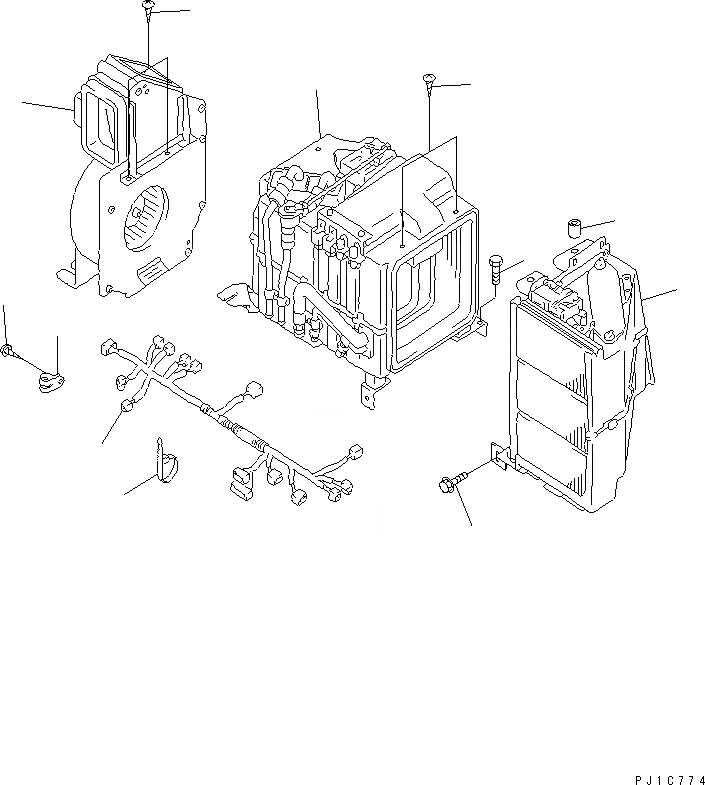 PJ1C774