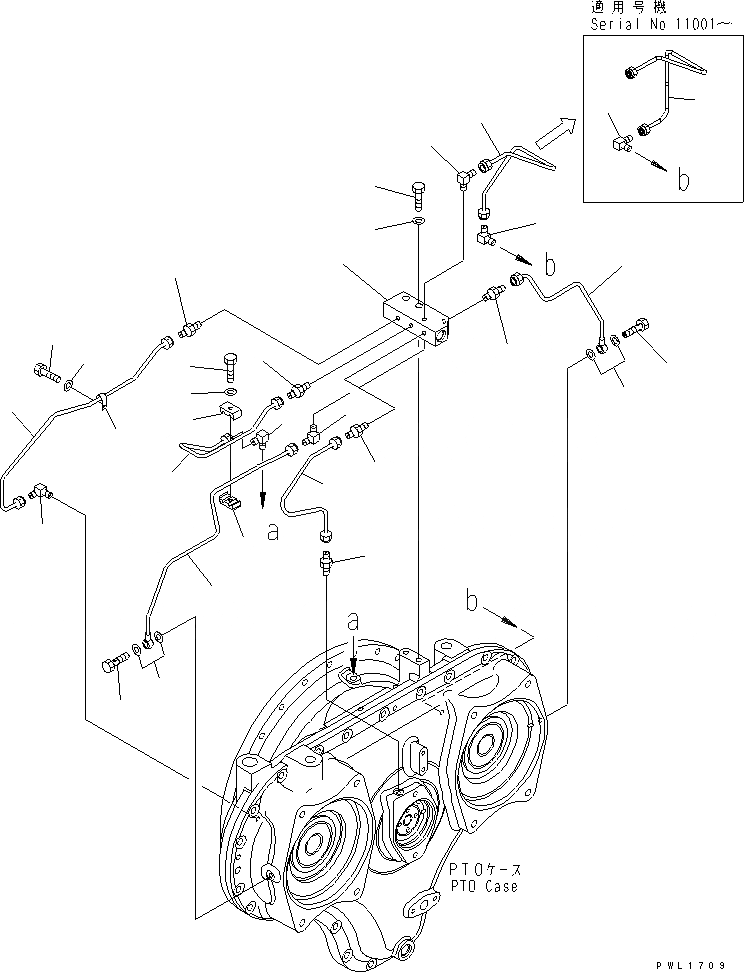 適用号機
Serial No 11001～

b

b

a

a

b

PTOケース
PTO Case

PWL1709