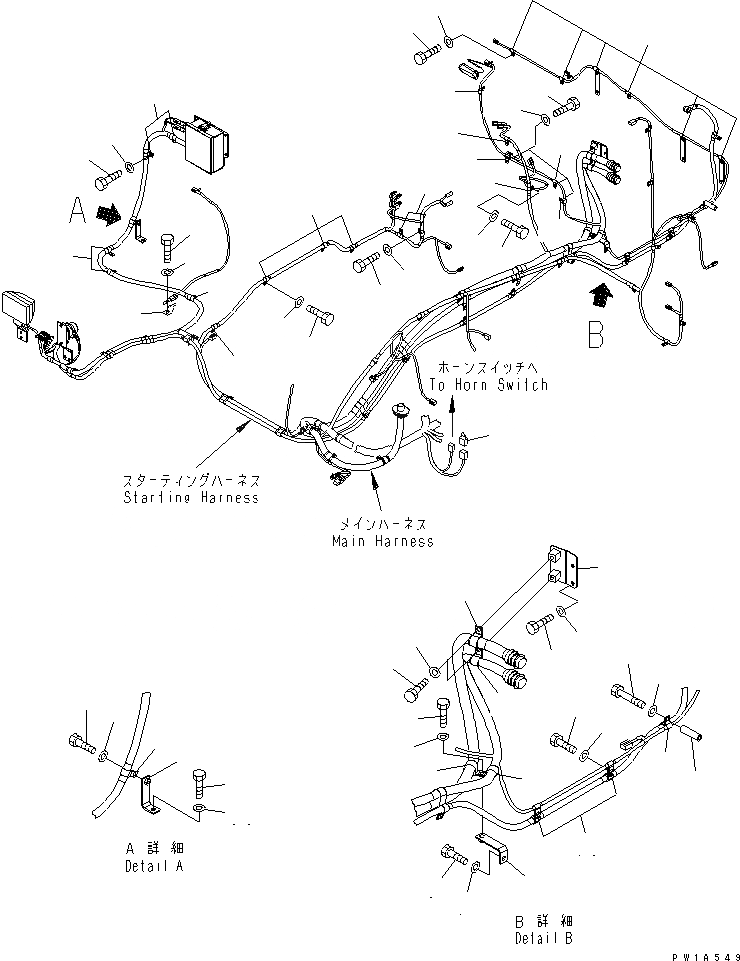 A

B

ホーンスイッチへ
To Horn Switch

スターティングハーネス
Starting Harness

メインハーネス
Main Harness

A 詳細
Detail A

B 詳細
Detail B

PW1A549