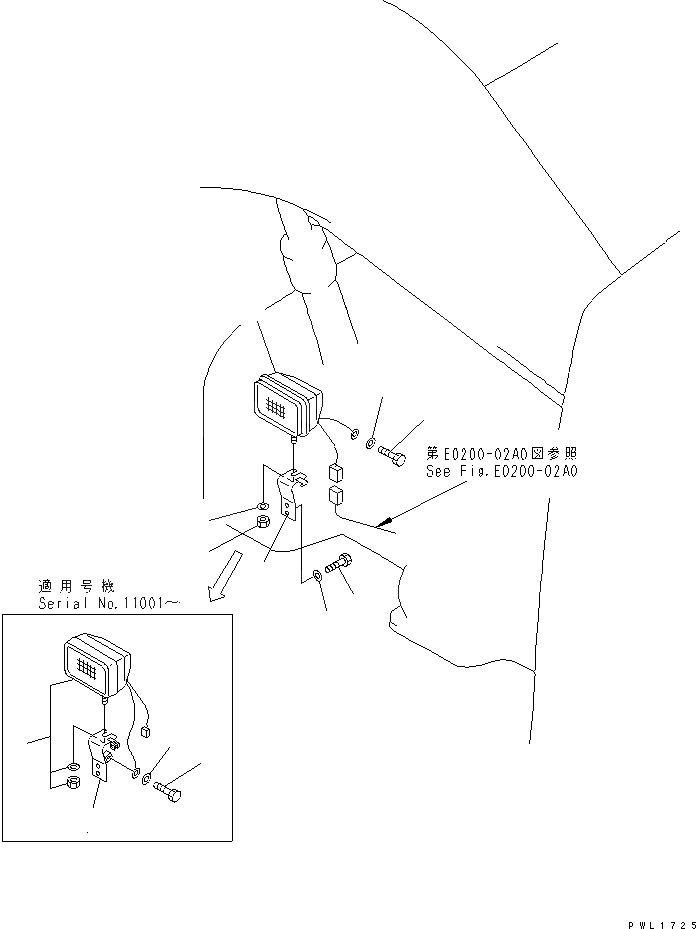 第E0200-02A0図参照
See Fig.E0200-02A0

適用号機
Serial No.11001~

PWL1725