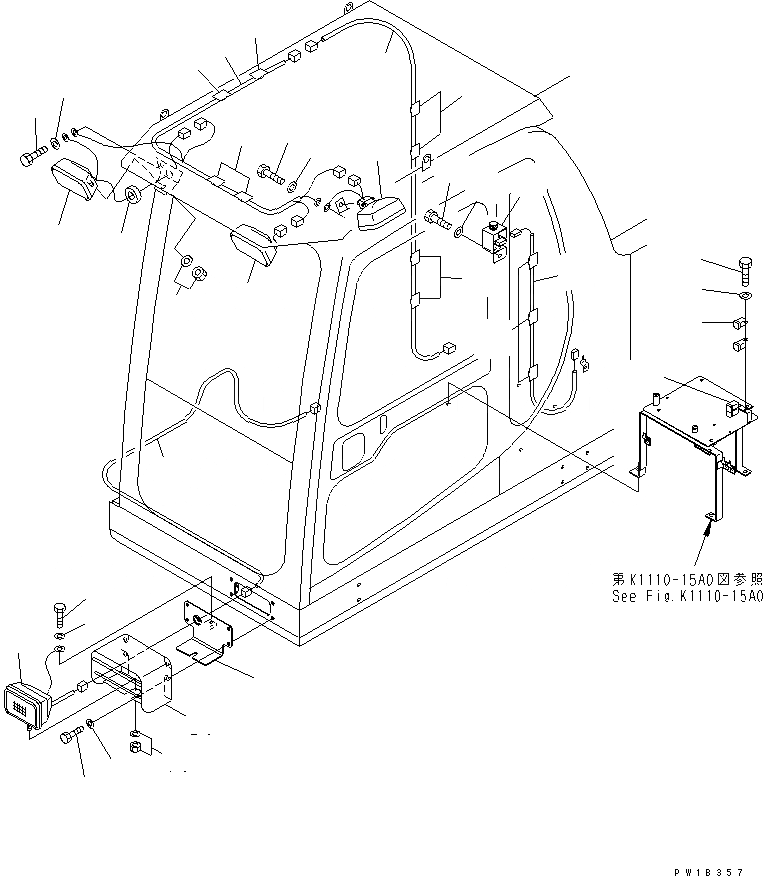 第K1110-15A0図参照
See Fig.K1110-15A0

PW18357